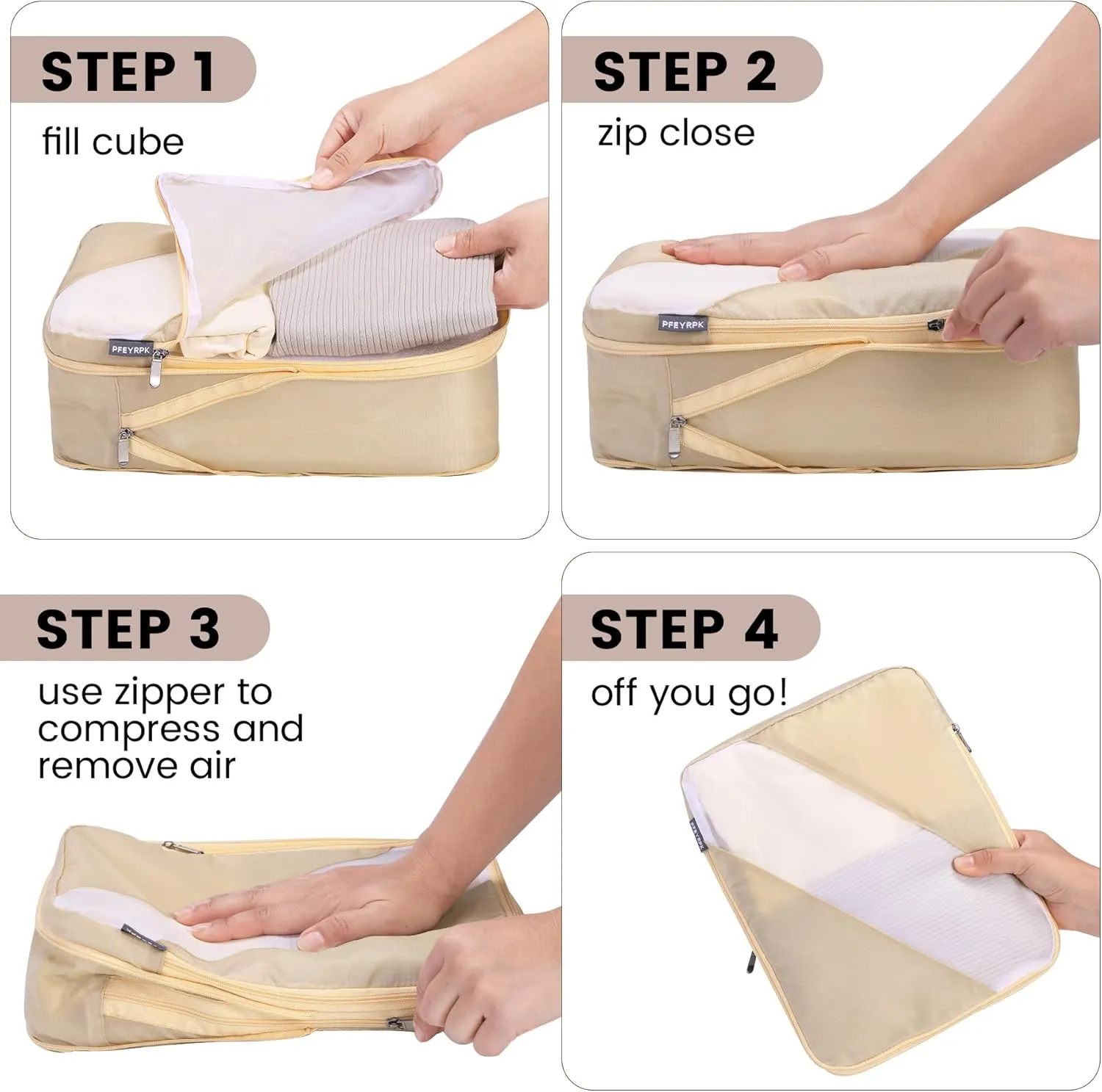 STEP 1
fill cube

PFEYRPK

STEP 2
zip close

PFEYRPK

STEP 3
use zipper to compress and remove air

STEP 4
off you go!

PFEYRPK